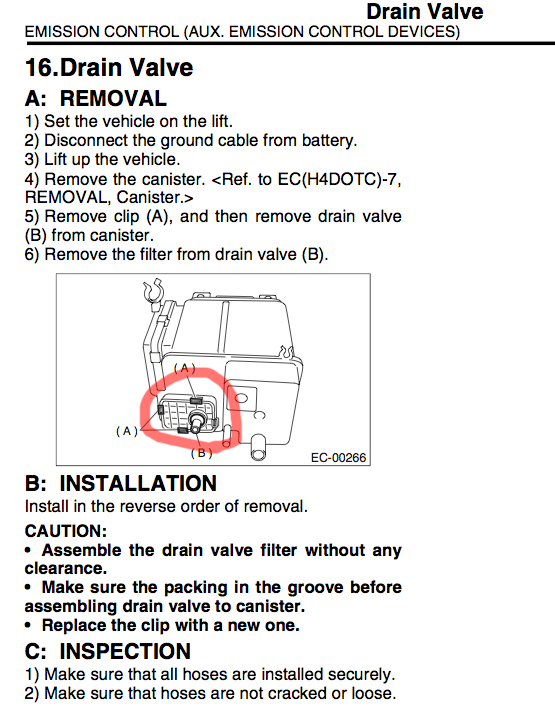 Drain Valve
EMISSION CONTROL (AUX. EMISSION CONTROL DEVICES)

16.Drain Valve

A: REMOVAL

1) Set the vehicle on the lift.
2) Disconnect the ground cable from battery.
3) Lift up the vehicle.
4) Remove the canister. <Ref. to EC(H4DOTC)-7, REMOVAL, Canister.>
5) Remove clip (A), and then remove drain valve (B) from canister.
6) Remove the filter from drain valve (B).

(A)
(A)
(B)
EC-00266

B: INSTALLATION

Install in the reverse order of removal.

CAUTION:
• Assemble the drain valve filter without any clearance.
• Make sure the packing in the groove before assembling drain valve to canister.
• Replace the clip with a new one.

C: INSPECTION

1) Make sure that all hoses are installed securely.
2) Make sure that hoses are not cracked or loose.